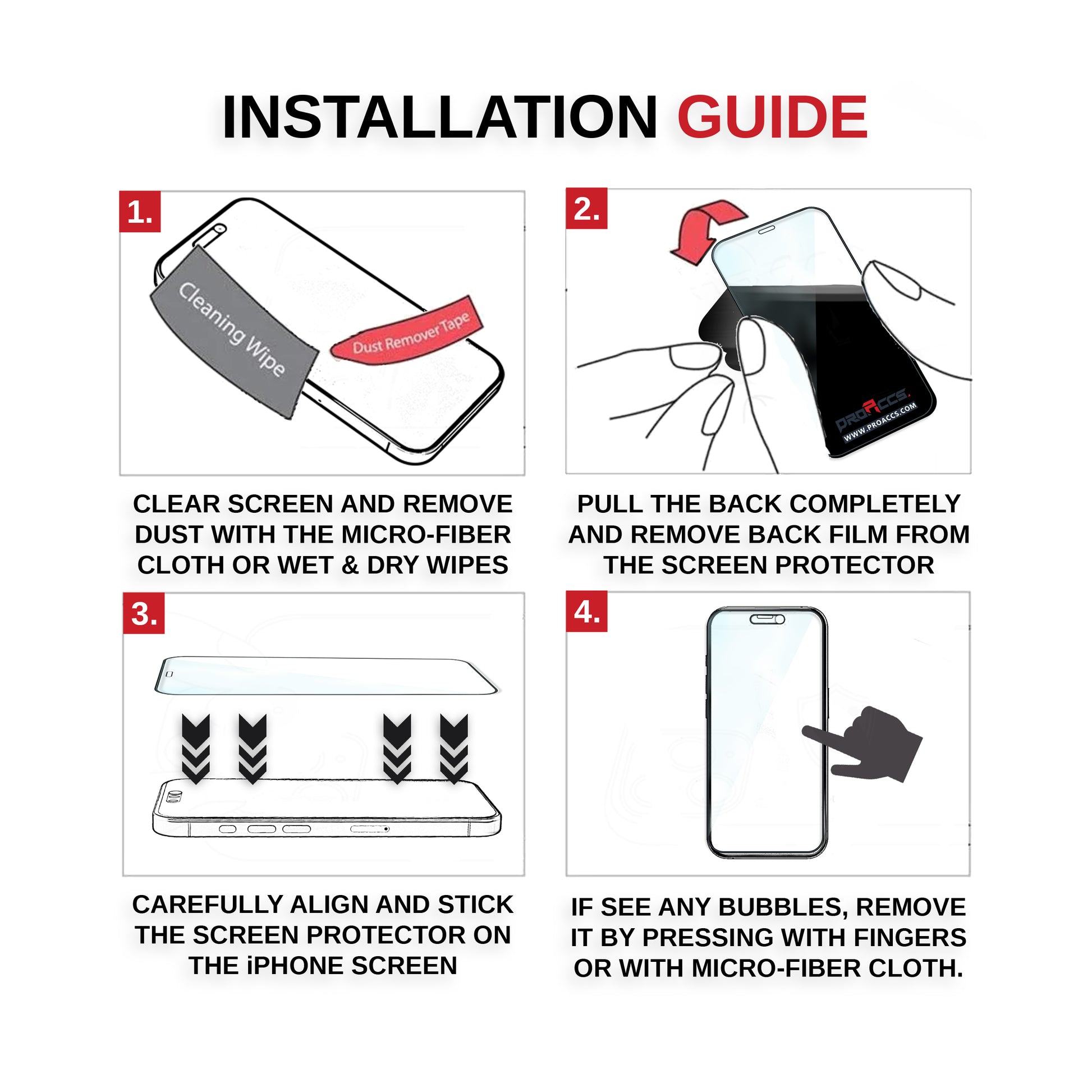 INSTALLATION GUIDE

1.

Cleaning Wipe

Dust Remover Tape

CLEAR SCREEN AND REMOVE DUST WITH THE MICRO-FIBER CLOTH OR WET & DRY WIPES

2.

PROACCS.
WWW.PROACCS.COM

PULL THE BACK COMPLETELY AND REMOVE BACK FILM FROM THE SCREEN PROTECTOR

3.

CAREFULLY ALIGN AND STICK THE SCREEN PROTECTOR ON THE iPHONE SCREEN

4.

IF SEE ANY BUBBLES, REMOVE IT BY PRESSING WITH FINGERS OR WITH MICRO-FIBER CLOTH.